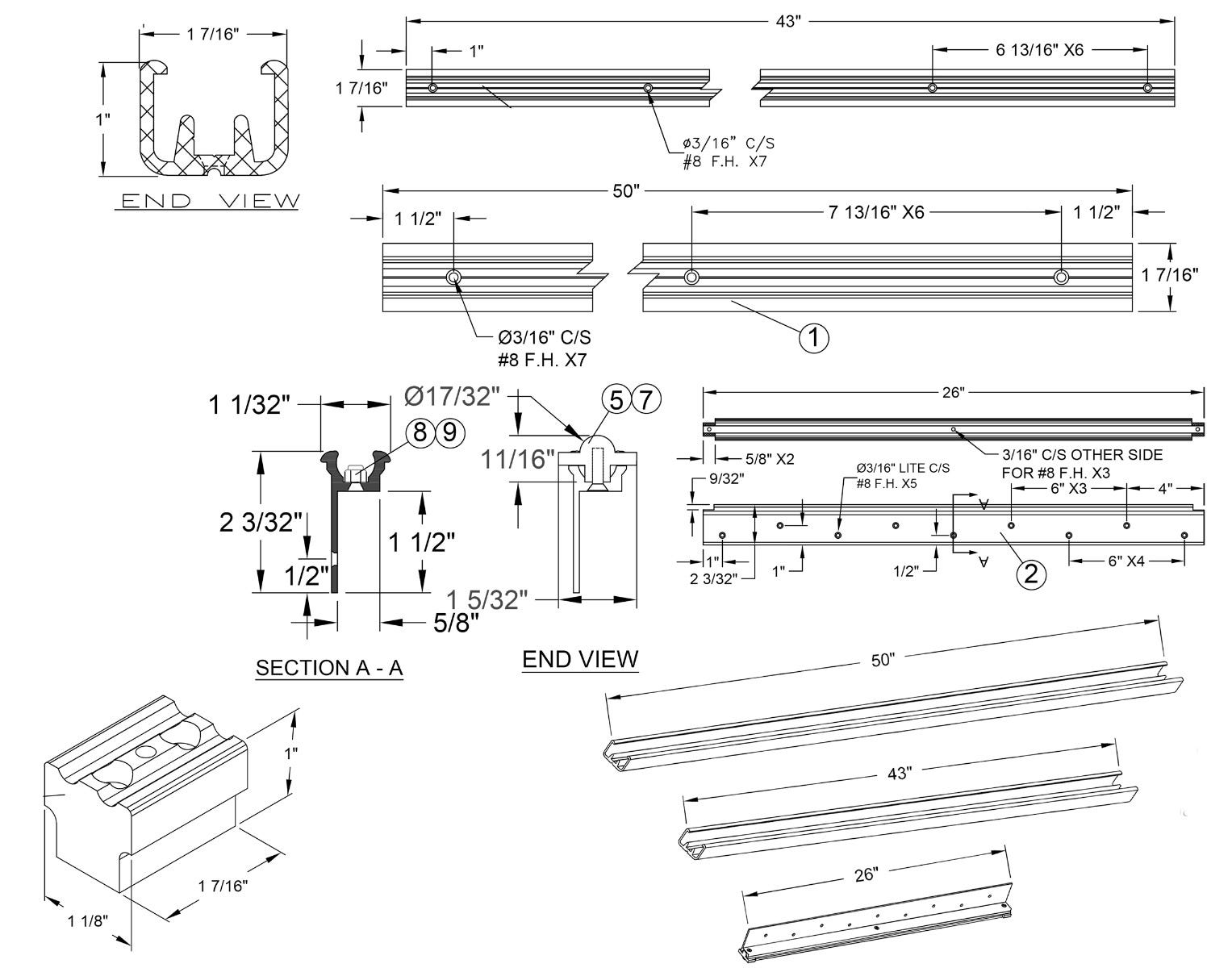 1 7/16"

1"

END VIEW

43"

1"

6 13/16" X6

1 7/16"

ø3/16" C/S
#8 F.H. X7

50"

1 1/2"

7 13/16" X6

1 1/2"

1 7/16"

Ø3/16" C/S
#8 F.H. X7

1

1 1/32"

Ø17/32"

5 7

8 9

11/16"

2 3/32"

1 1/2"

1/2"

1 5/32"

5/8"

SECTION A - A

END VIEW

26"

5/8" X2

3/16" C/S OTHER SIDE
FOR #8 F.H. X3

9/32"

Ø3/16" LITE C/S
#8 F.H. X5

A

6" X3

4"

1"

2 3/32"

1"

1/2"

A

2

6" X4

50"

43"

26"

1"

1 7/16"

1 1/8"