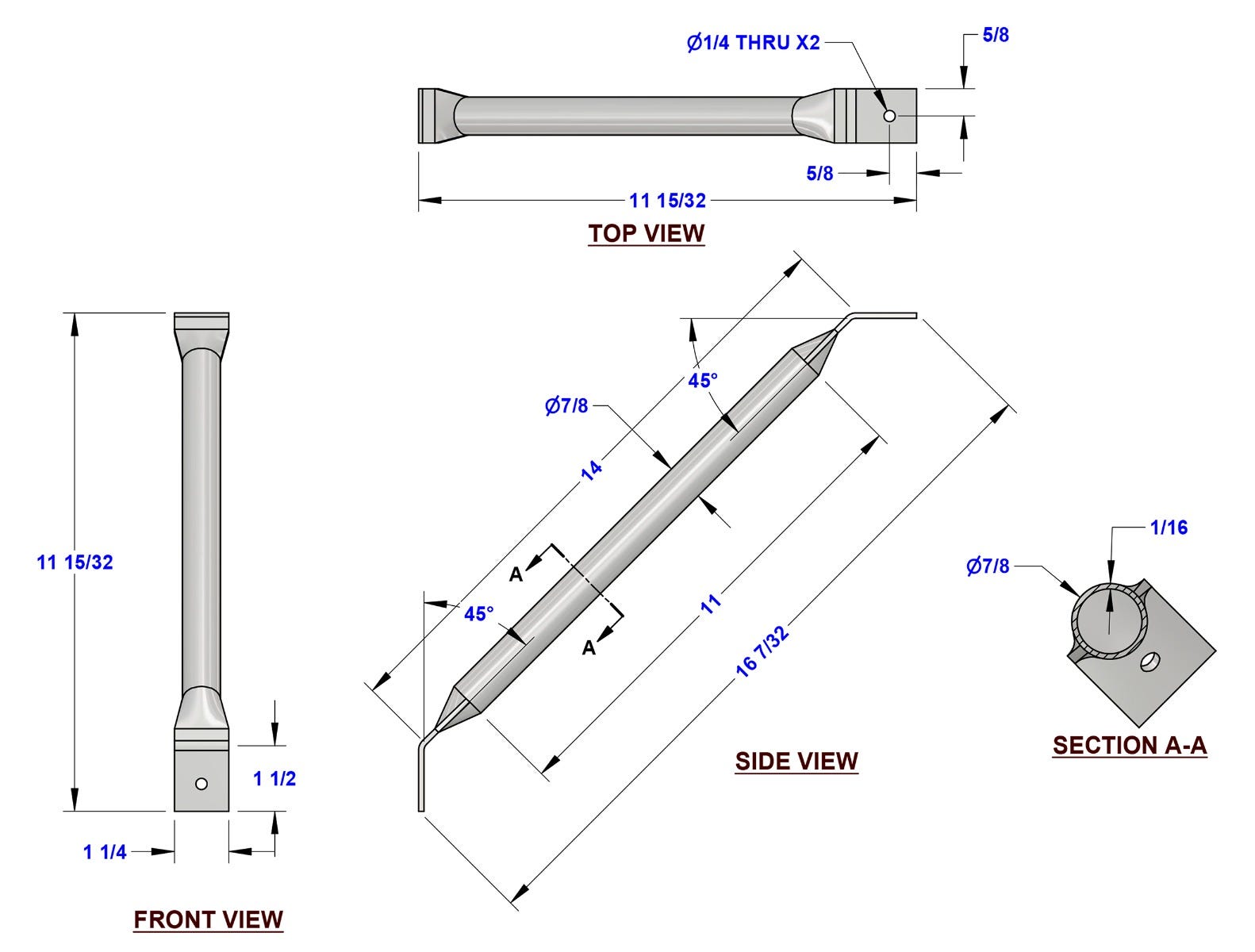 Ø1/4 THRU X2

5/8

5/8

11 15/32

TOP VIEW

11 15/32

1 1/2

1 1/4

FRONT VIEW

45°

Ø7/8

14

A

A

45°

11

16 7/32

SIDE VIEW

1/16

Ø7/8

SECTION A-A