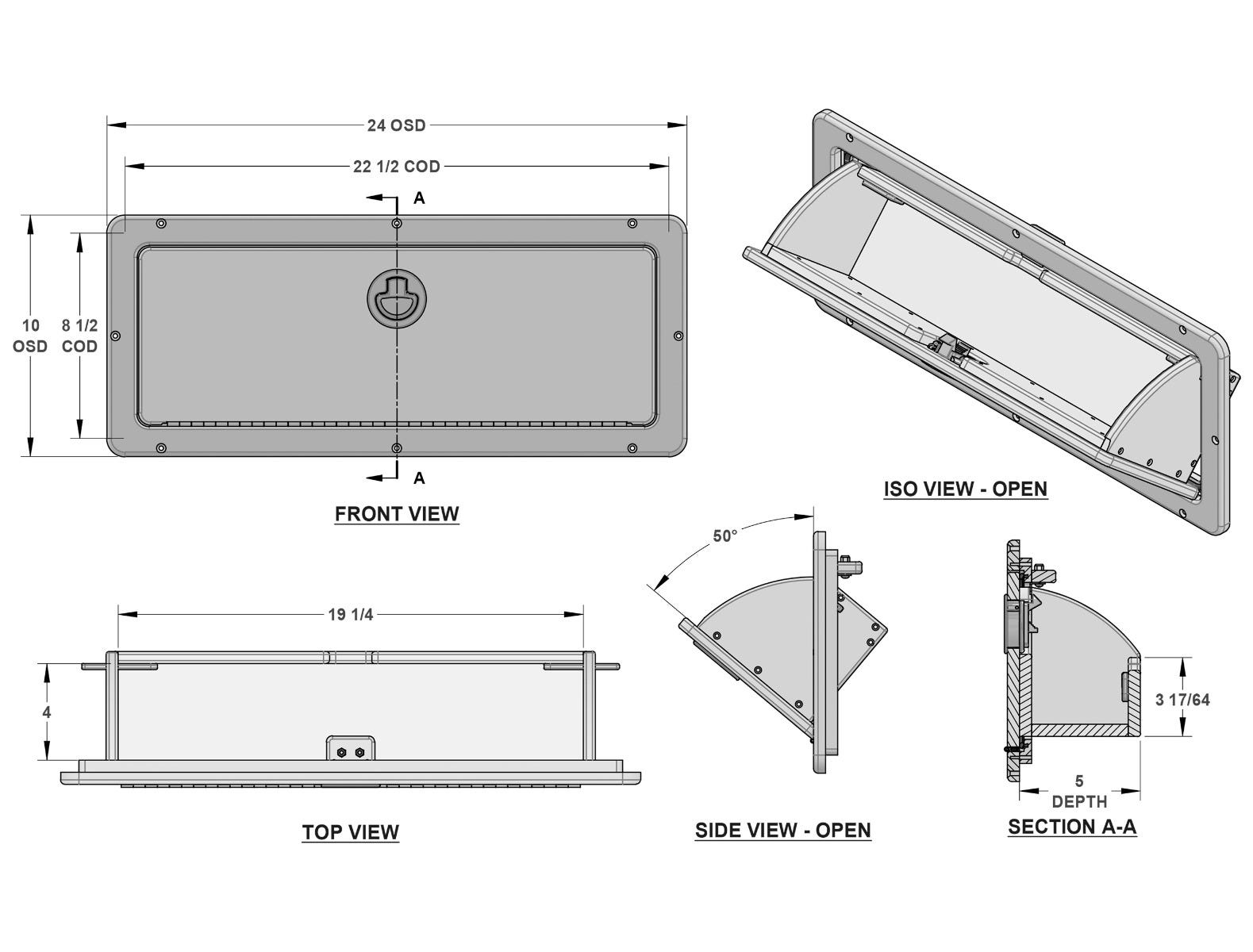 24 OSD

22 1/2 COD

A

10 OSD

8 1/2 COD

A

FRONT VIEW

ISO VIEW - OPEN

50°

19 1/4

4

3 17/64

5 DEPTH

TOP VIEW

SIDE VIEW - OPEN

SECTION A-A