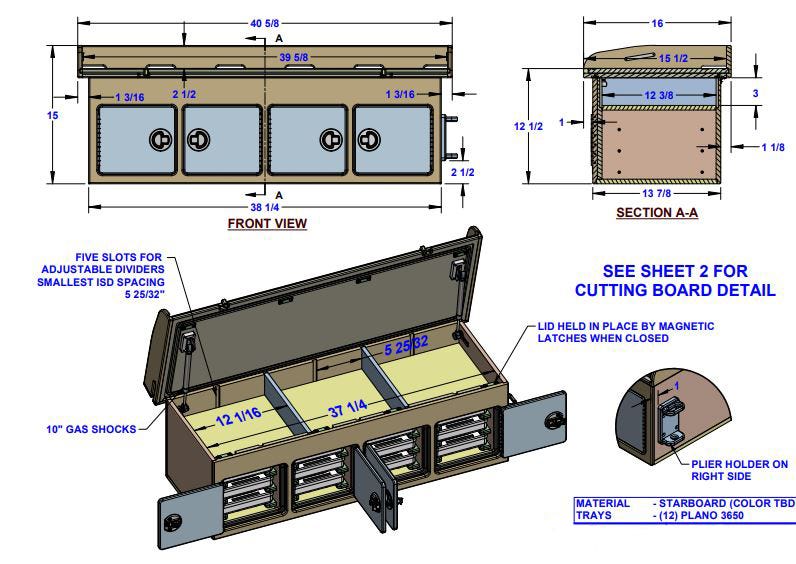 40 5/8

A

39 5/8

1 3/16

2 1/2

1 3/16

15

2 1/2

A

38 1/4

FRONT VIEW

16

15 1/2

12 3/8

3

1

12 1/2

1 1/8

13 7/8

SECTION A-A

FIVE SLOTS FOR ADJUSTABLE DIVIDERS SMALLEST ISD SPACING 5 25/32"

SEE SHEET 2 FOR CUTTING BOARD DETAIL

LID HELD IN PLACE BY MAGNETIC LATCHES WHEN CLOSED

5 25/32

12 1/16

37 1/4

10" GAS SHOCKS

1

PLIER HOLDER ON RIGHT SIDE

| MATERIAL | - STARBOARD (COLOR TBD |
|---|---|
| TRAYS | - (12) PLANO 3650 |